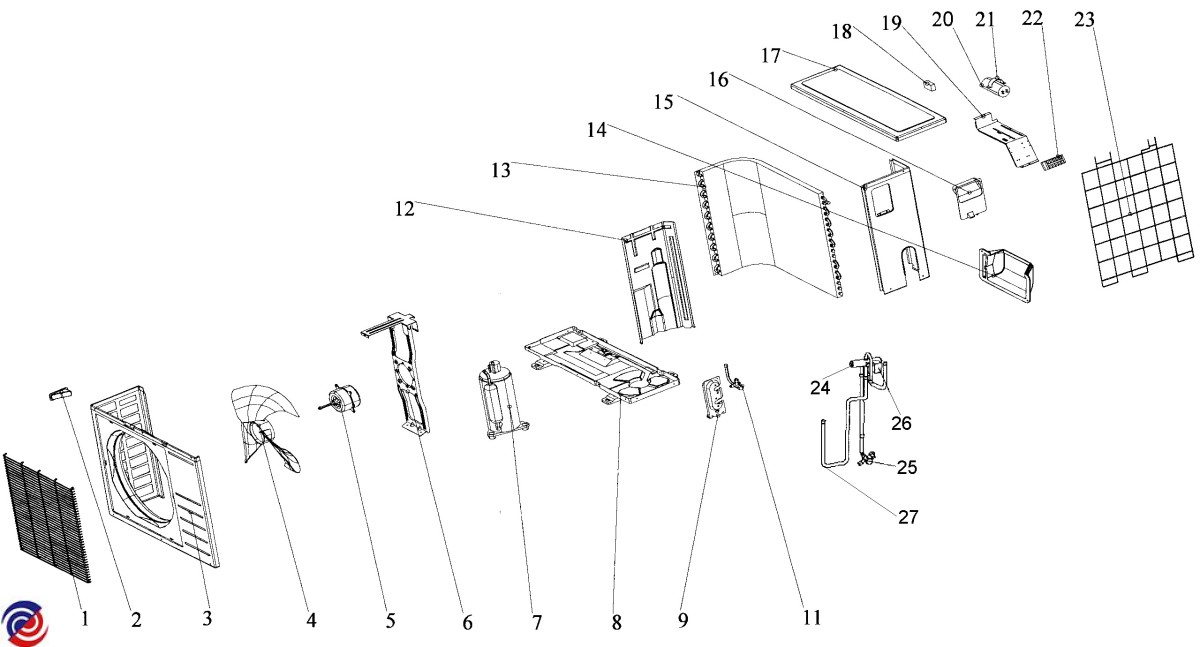 18 19 20 21 22 23
17
16
15
14
13
12
24
26
25
27
1 2 3 4 5 6 7 8 9 11